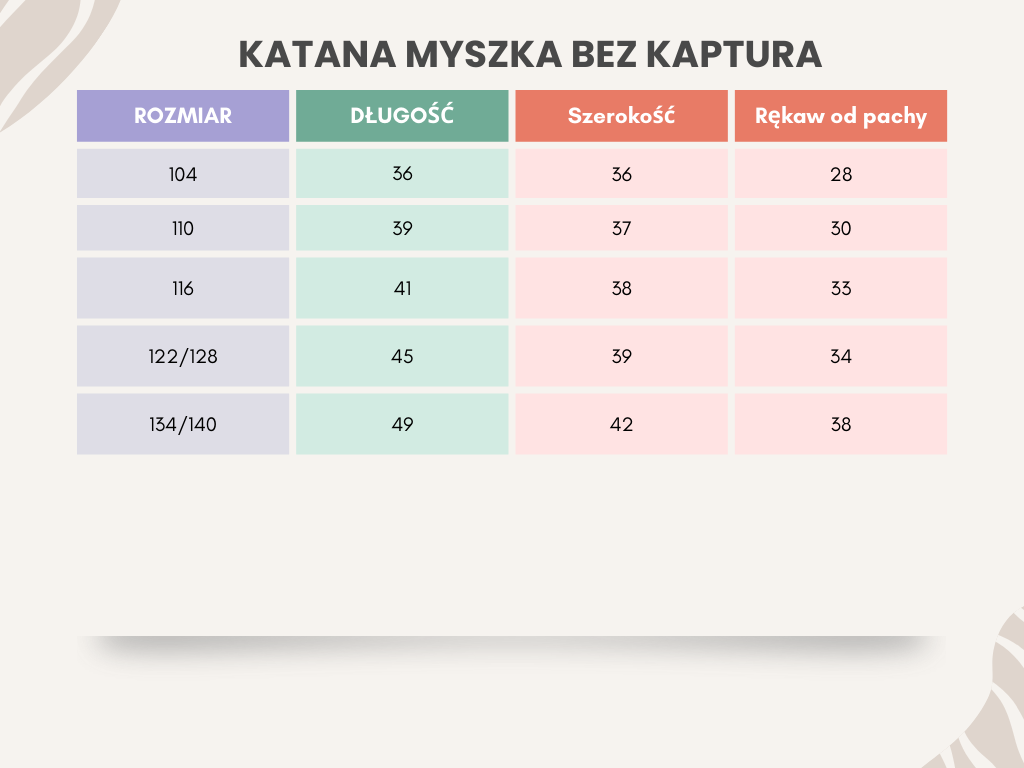 KATANA MYSZKA BEZ KAPTURA

| ROZMIAR | DŁUGOŚĆ | Szerokość | Rękaw od pachy |
|---|---|---|---|
| 104 | 36 | 36 | 28 |
| 110 | 39 | 37 | 30 |
| 116 | 41 | 38 | 33 |
| 122/128 | 45 | 39 | 34 |
| 134/140 | 49 | 42 | 38 |